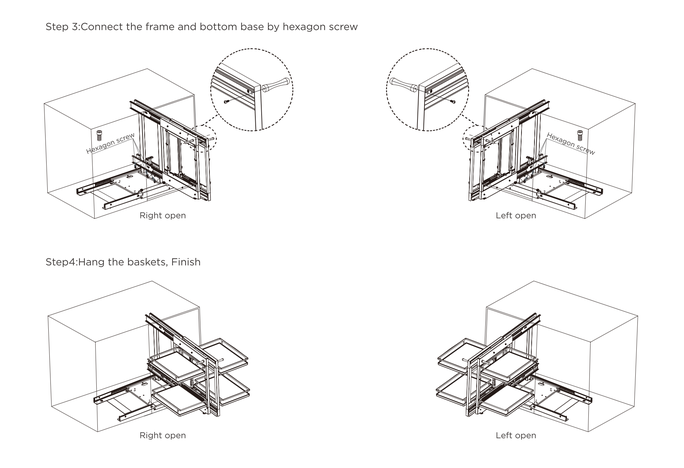 Step 3:Connect the frame and bottom base by hexagon screw

Hexagon screw

Right open

Hexagon screw

Left open

Step4:Hang the baskets, Finish

Right open

Left open