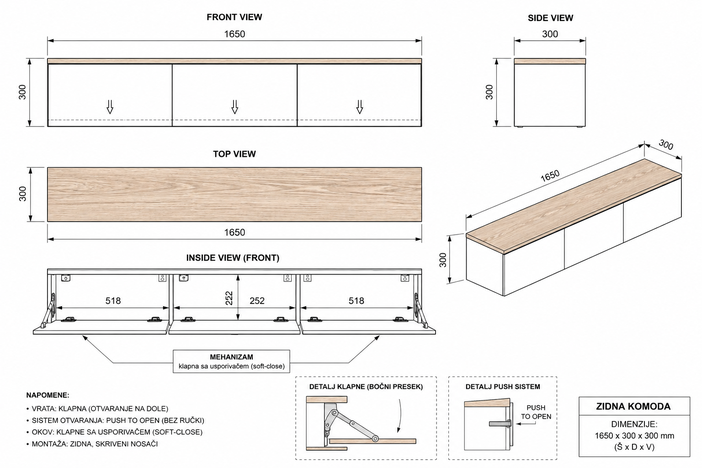 FRONT VIEW
1650
300

SIDE VIEW
300
300

TOP VIEW
300
1650

300
1650
300

INSIDE VIEW (FRONT)
518
252
252
518

MEHANIZAM
klapna sa usporivačem (soft-close)

NAPOMENE:
• VRATA: KLAPNA (OTVARANJE NA DOLE)
• SISTEM OTVARANJA: PUSH TO OPEN (BEZ RUČKI)
• OKOV: KLAPNE SA USPORIVAČEM (SOFT-CLOSE)
• MONTAŽA: ZIDNA, SKRIVENI NOSAČI

DETALJ KLAPNE (BOČNI PRESEK)

DETALJ PUSH SISTEM
PUSH TO OPEN

ZIDNA KOMODA
DIMENZIJE:
1650 x 300 x 300 mm
(Š x D x V)